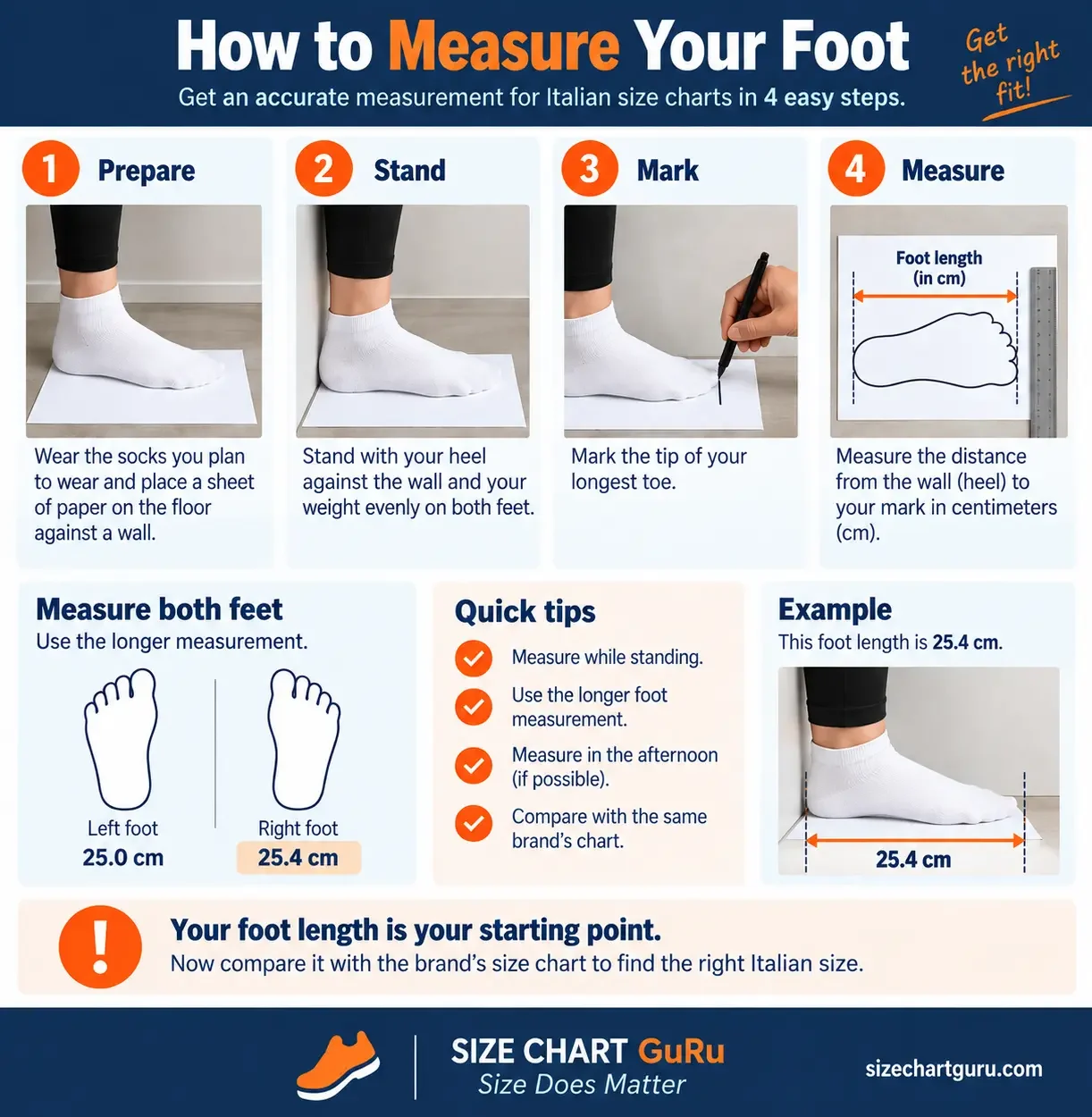 How to Measure Your Foot

Get an accurate measurement for Italian size charts in 4 easy steps.

Get the right fit!

1 Prepare

Wear the socks you plan to wear and place a sheet of paper on the floor against a wall.

2 Stand

Stand with your heel against the wall and your weight evenly on both feet.

3 Mark

Mark the tip of your longest toe.

4 Measure

Foot length (in cm)

Measure the distance from the wall (heel) to your mark in centimeters (cm).

Measure both feet

Use the longer measurement.

Left foot
25.0 cm

Right foot
25.4 cm

Quick tips

Measure while standing.

Use the longer foot measurement.

Measure in the afternoon (if possible).

Compare with the same brand's chart.

Example

This foot length is 25.4 cm.

25.4 cm

!

Your foot length is your starting point.

Now compare it with the brand's size chart to find the right Italian size.

SIZE CHART GuRu
Size Does Matter

sizechartguru.com