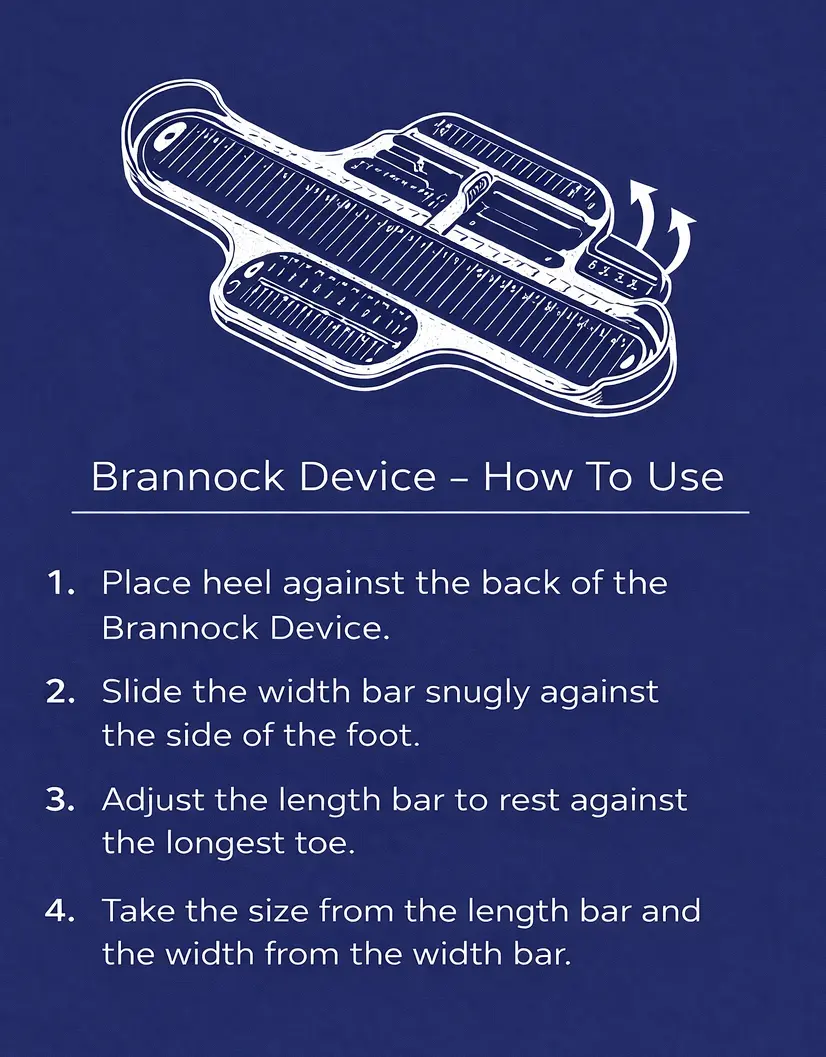 Brannock Device – How To Use

1. Place heel against the back of the Brannock Device.

2. Slide the width bar snugly against the side of the foot.

3. Adjust the length bar to rest against the longest toe.

4. Take the size from the length bar and the width from the width bar.