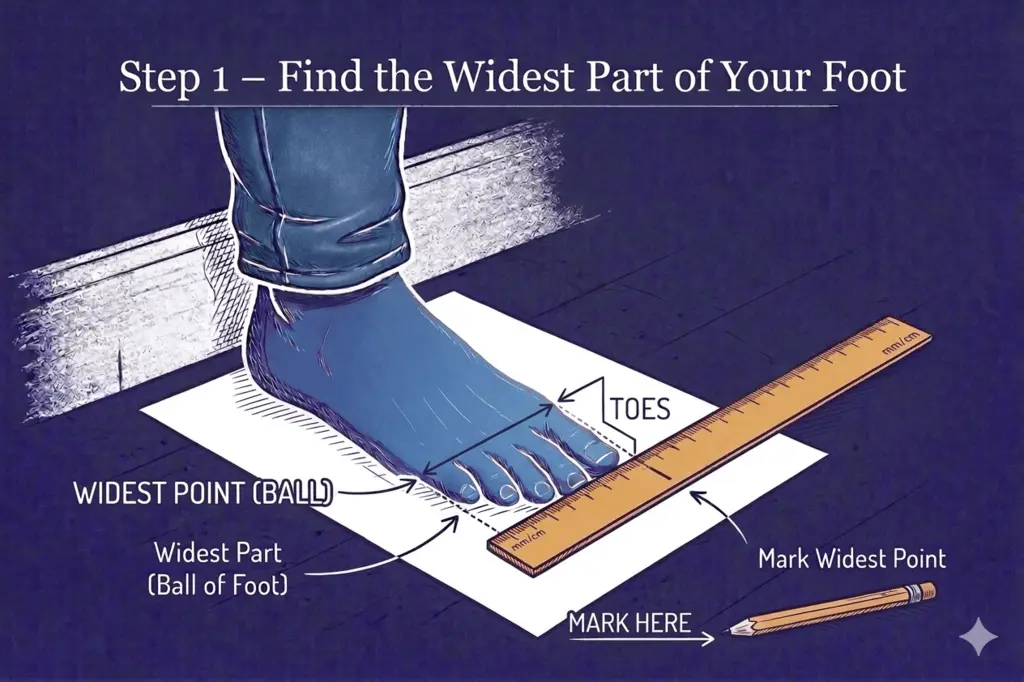 Step 1 – Find the Widest Part of Your Foot

TOES

WIDEST POINT (BALL)

Widest Part
(Ball of Foot)

mm/cm

mm/cm

Mark Widest Point

MARK HERE