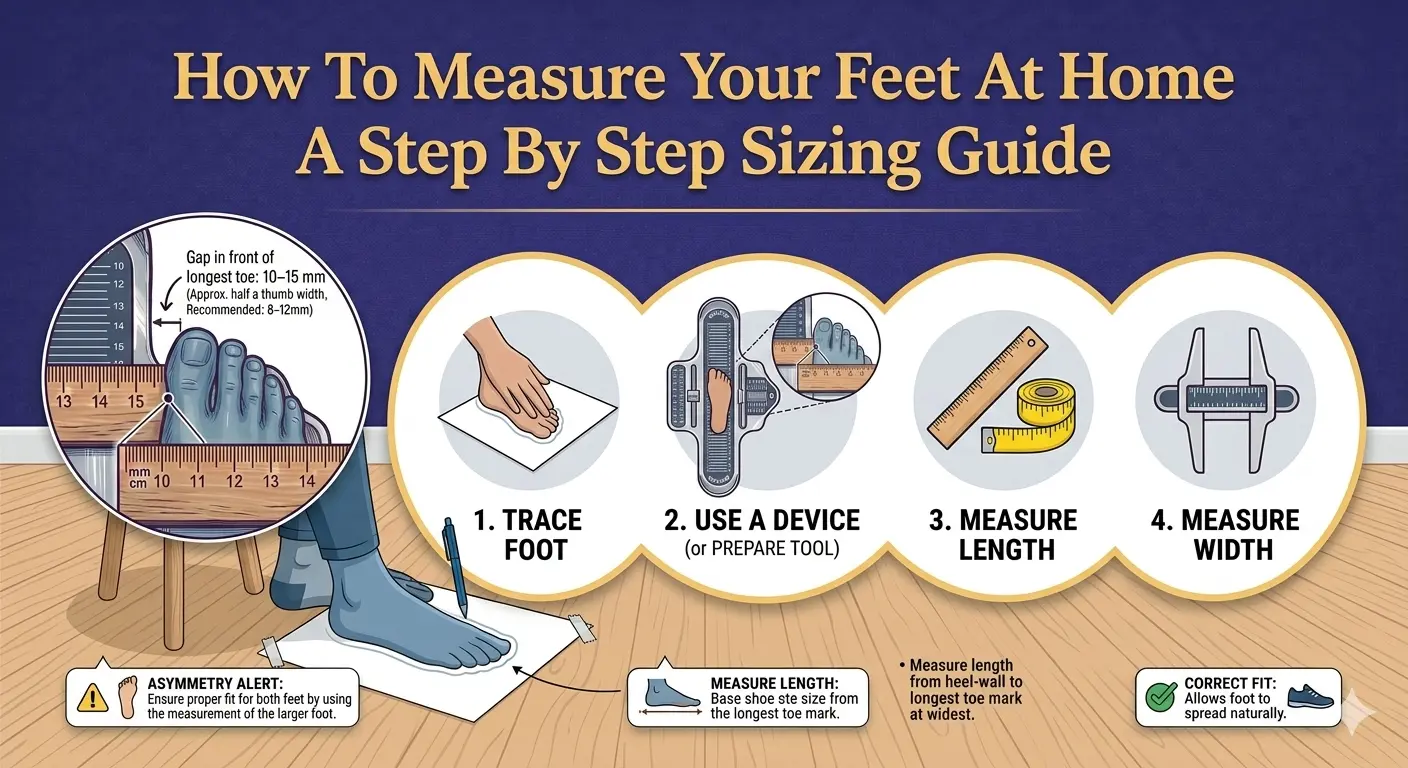 How To Measure Your Feet At Home
A Step By Step Sizing Guide

10
12
13
14
15

Gap in front of longest toe: 10–15 mm (Approx. half a thumb width, Recommended: 8–12mm)

13 14 15

mm cm 10 11 12 13 14

1. TRACE FOOT

2. USE A DEVICE (or PREPARE TOOL)

3. MEASURE LENGTH

4. MEASURE WIDTH

ASYMMETRY ALERT: Ensure proper fit for both feet by using the measurement of the larger foot.

MEASURE LENGTH: Base shoe ste size from the longest toe mark.

• Measure length from heel-wall to longest toe mark at widest.

CORRECT FIT: Allows foot to spread naturally.